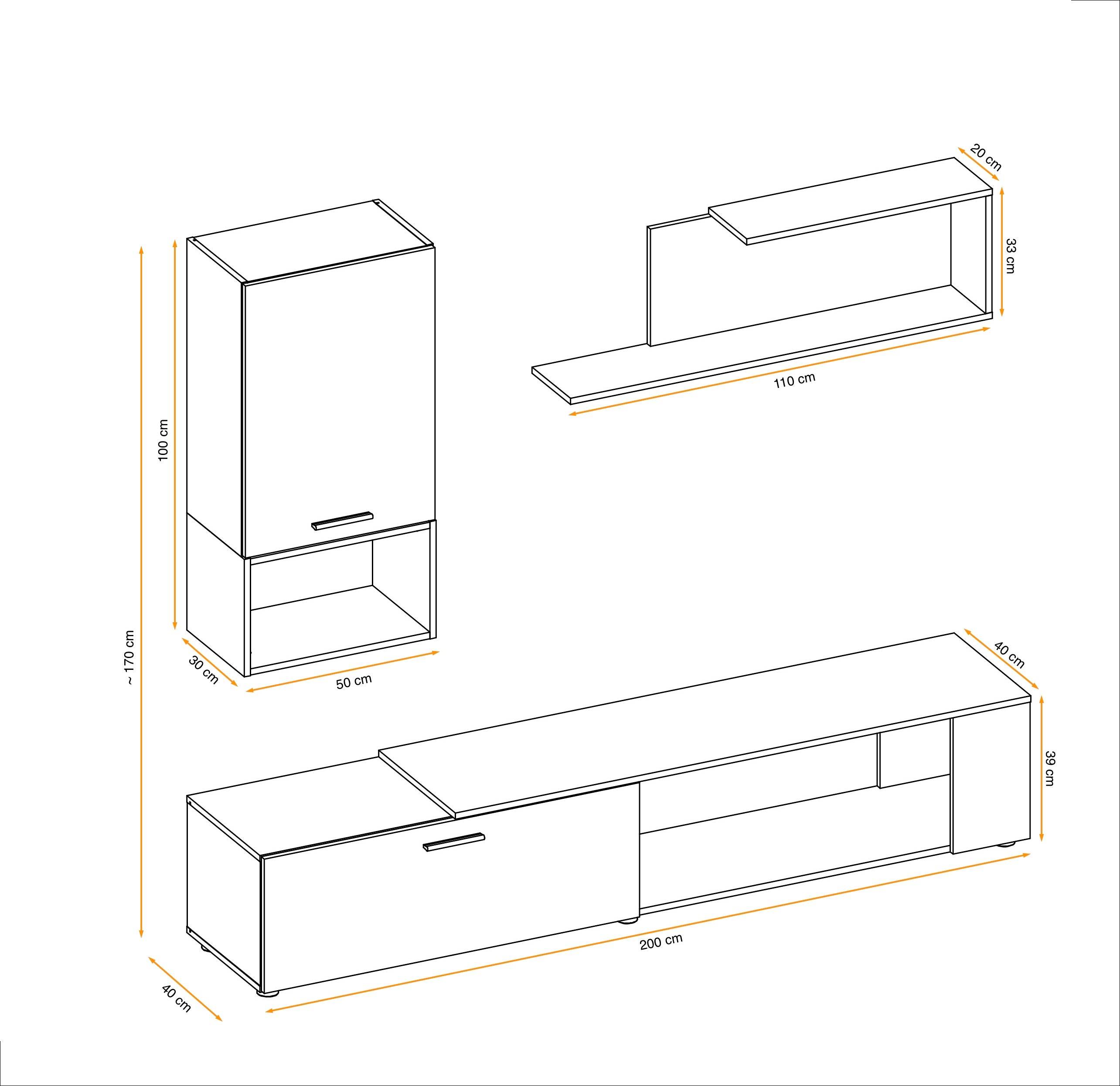 20 cm
33 cm
110 cm
100 cm
~ 170 cm
30 cm
50 cm
40 cm
39 cm
200 cm
40 cm