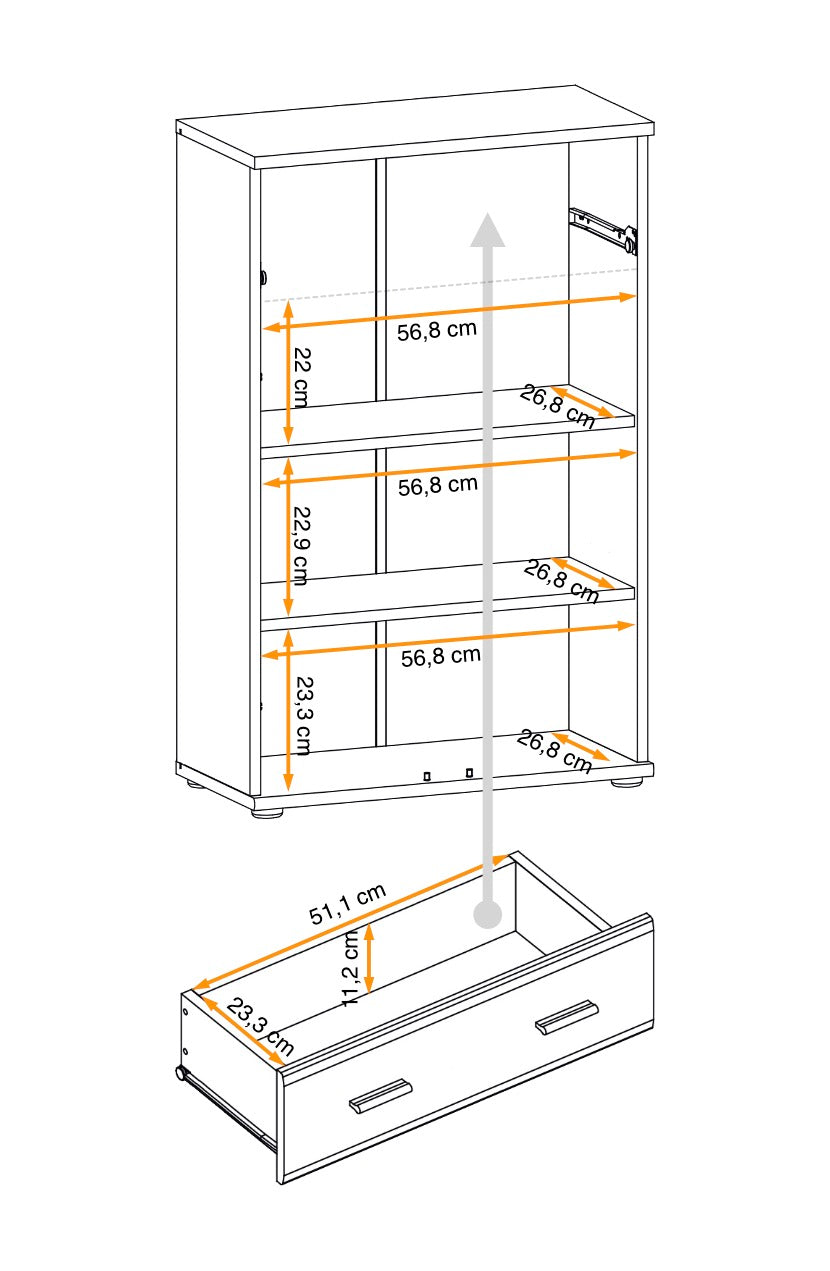 56,8 cm
22 cm
26,8 cm
56,8 cm
22,9 cm
26,8 cm
56,8 cm
23,3 cm
26,8 cm
51,1 cm
11,2 cm
23,3 cm