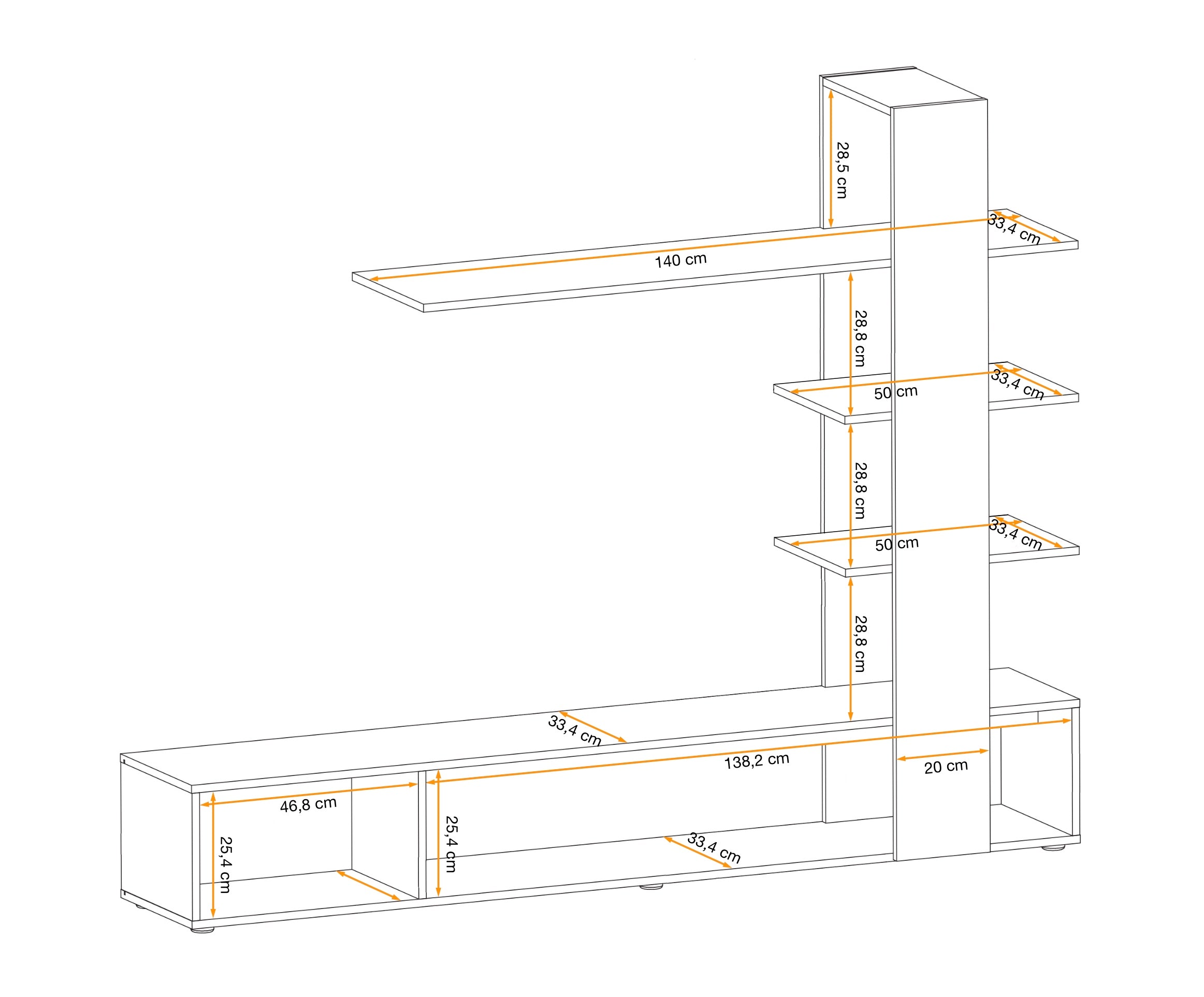 28,5 cm
33,4 cm
140 cm
28,8 cm
33,4 cm
50 cm
28,8 cm
33,4 cm
50 cm
28,8 cm
33,4 cm
138,2 cm
20 cm
46,8 cm
25,4 cm
25,4 cm
33,4 cm